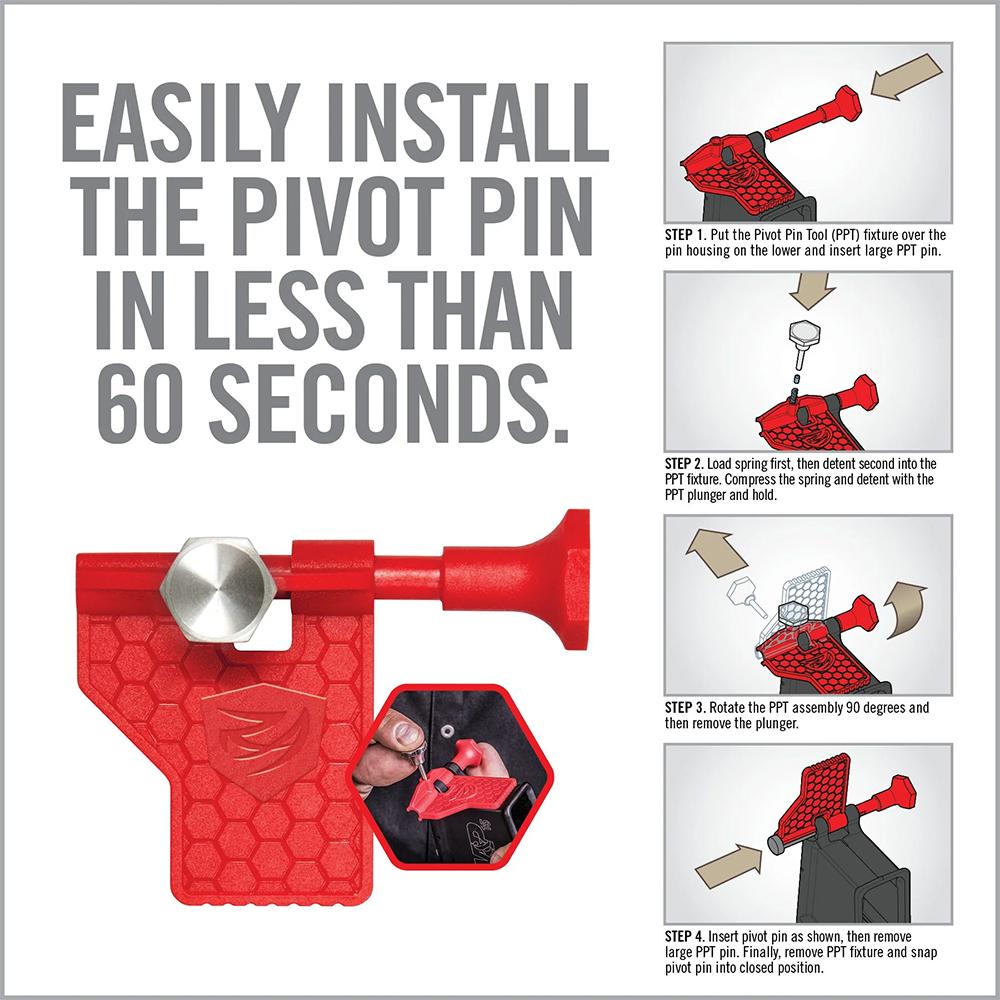 EASILY INSTALL THE PIVOT PIN IN LESS THAN 60 SECONDS.

STEP 1. Put the Pivot Pin Tool (PPT) fixture over the pin housing on the lower and insert large PPT pin.

STEP 2. Load spring first, then detent second into the PPT fixture. Compress the spring and detent with the PPT plunger and hold.

STEP 3. Rotate the PPT assembly 90 degrees and then remove the plunger.

STEP 4. Insert pivot pin as shown, then remove large PPT pin. Finally, remove PPT fixture and snap pivot pin into closed position.