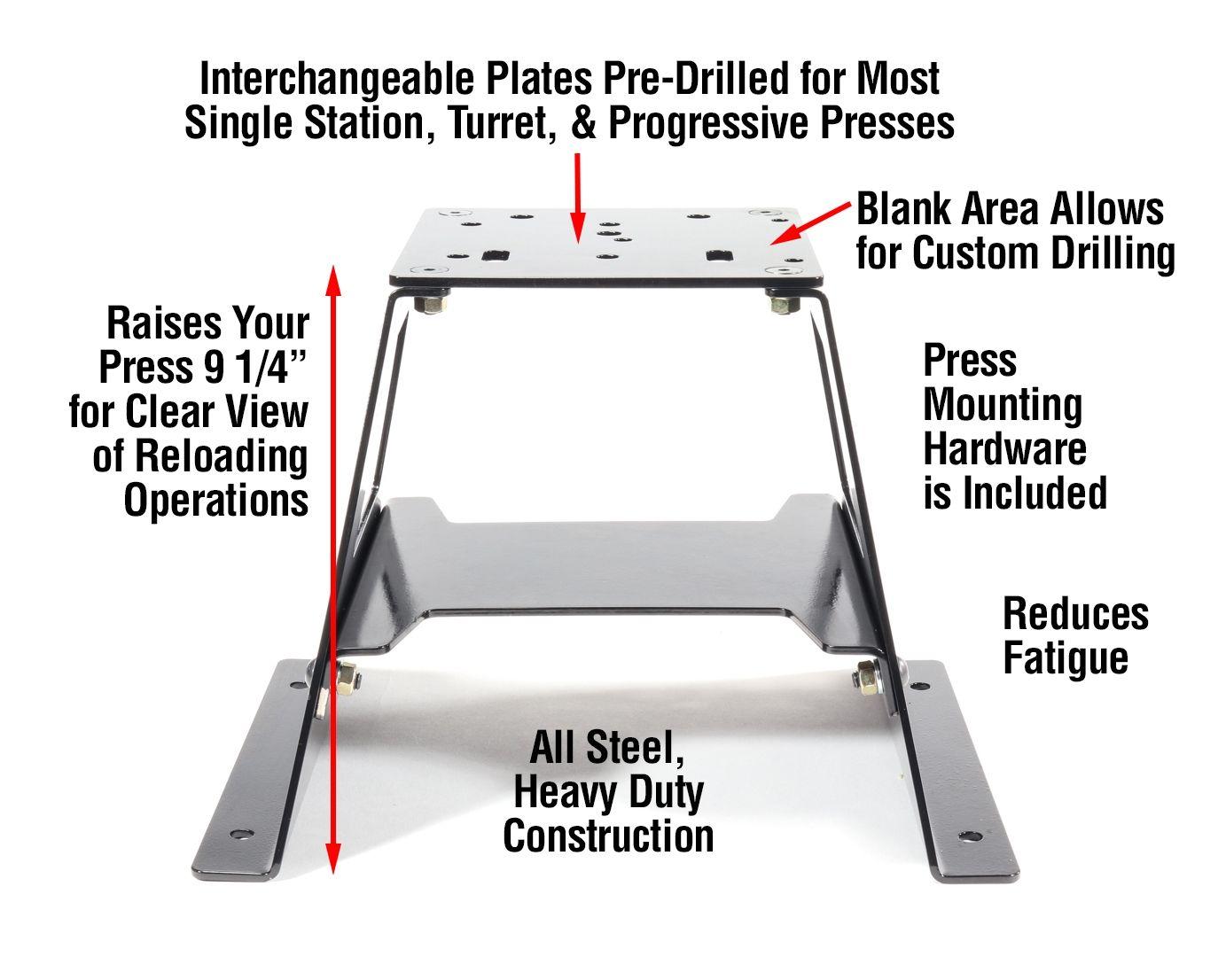 Interchangeable Plates Pre-Drilled for Most Single Station, Turret, & Progressive Presses

Blank Area Allows for Custom Drilling

Raises Your Press 9 1/4” for Clear View of Reloading Operations

Press Mounting Hardware is Included

Reduces Fatigue

All Steel, Heavy Duty Construction