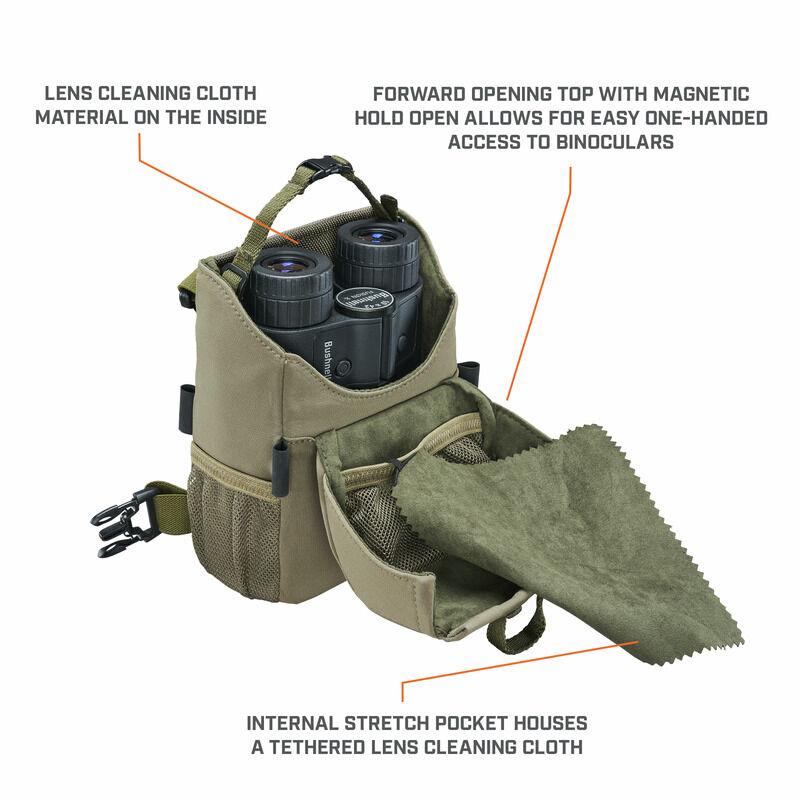 LENS CLEANING CLOTH MATERIAL ON THE INSIDE

FORWARD OPENING TOP WITH MAGNETIC HOLD OPEN ALLOWS FOR EASY ONE-HANDED ACCESS TO BINOCULARS

Bushnell

Bushnell

INTERNAL STRETCH POCKET HOUSES A TETHERED LENS CLEANING CLOTH