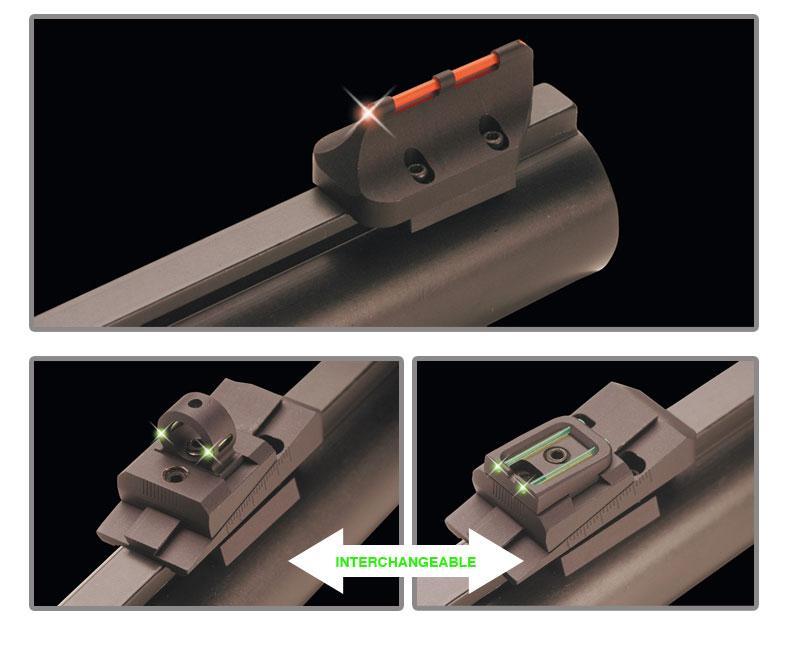 INTERCHANGEABLE