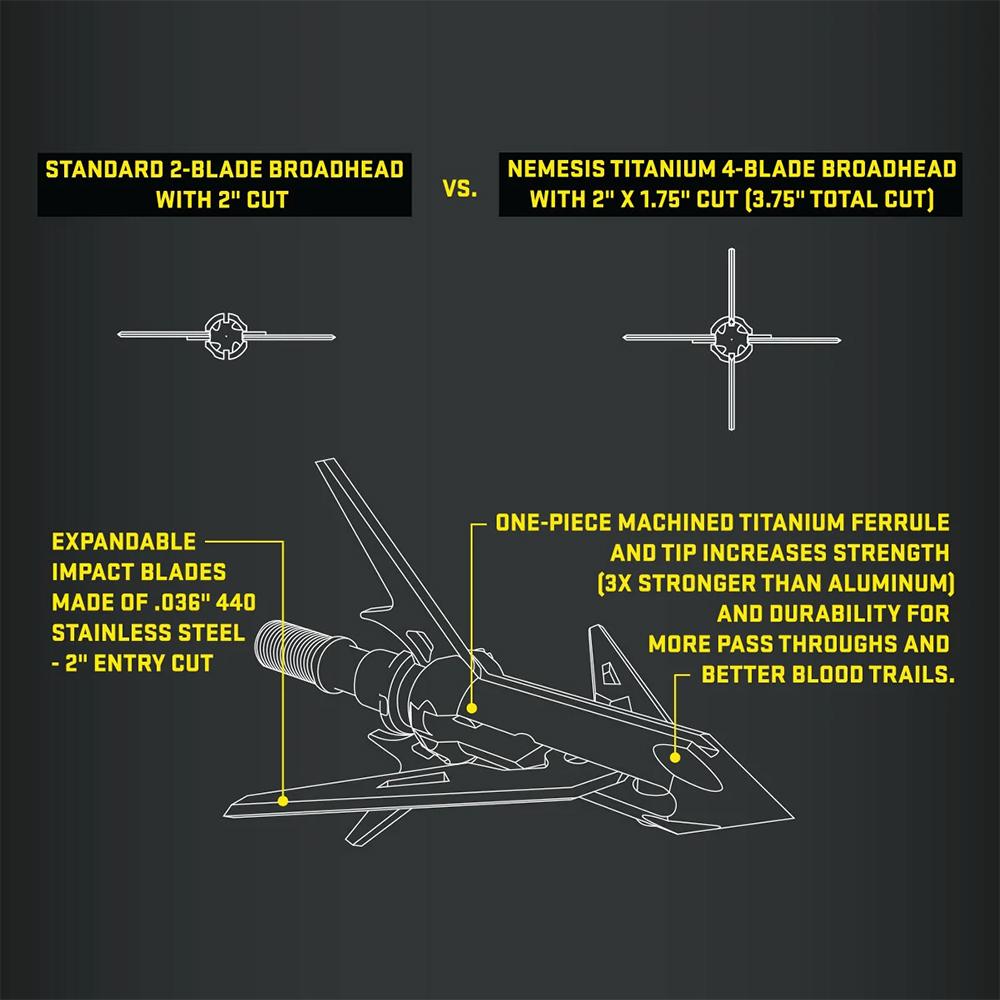 STANDARD 2-BLADE BROADHEAD WITH 2" CUT

VS.

NEMESIS TITANIUM 4-BLADE BROADHEAD WITH 2" X 1.75" CUT (3.75" TOTAL CUT)

EXPANDABLE IMPACT BLADES MADE OF .036" 440 STAINLESS STEEL - 2" ENTRY CUT

ONE-PIECE MACHINED TITANIUM FERRULE AND TIP INCREASES STRENGTH (3X STRONGER THAN ALUMINUM) AND DURABILITY FOR MORE PASS THROUGHS AND BETTER BLOOD TRAILS.