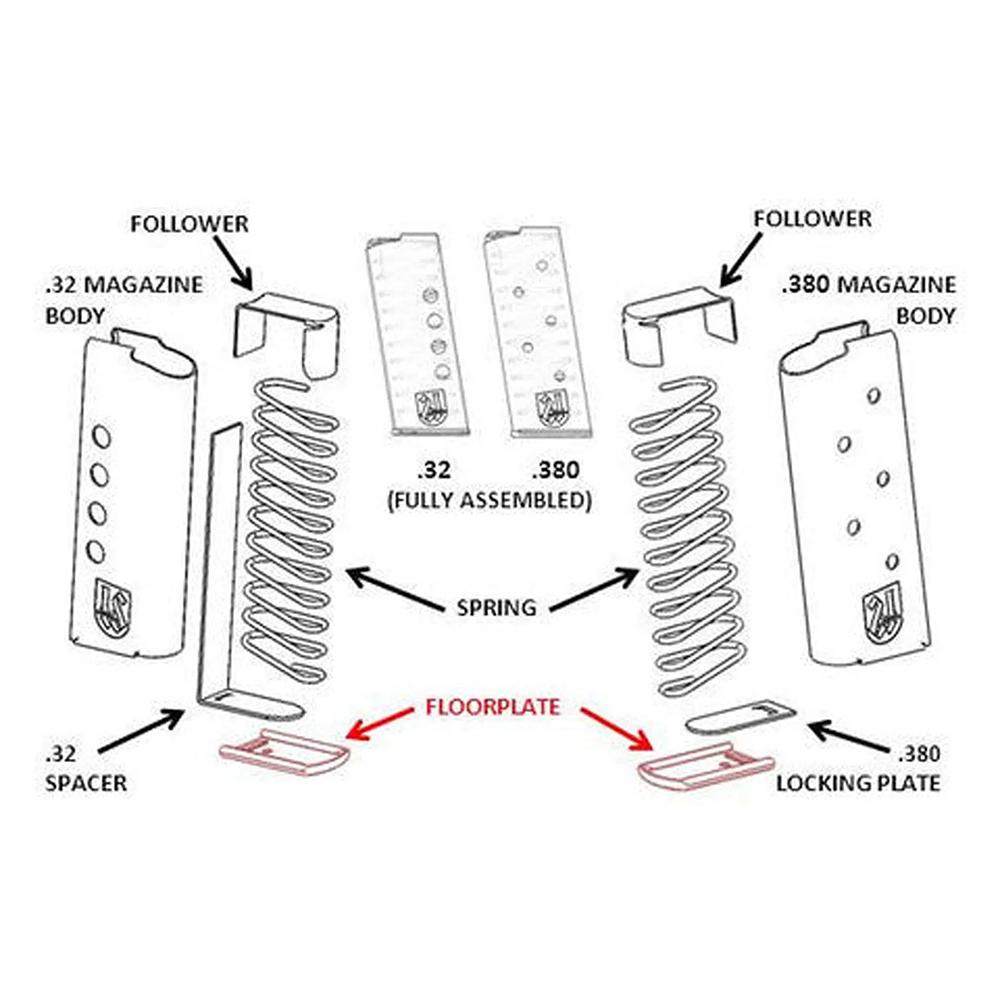 FOLLOWER

.32 MAGAZINE BODY

FOLLOWER

.380 MAGAZINE BODY

.32

.380

(FULLY ASSEMBLED)

SPRING

FLOORPLATE

.32 SPACER

.380 LOCKING PLATE