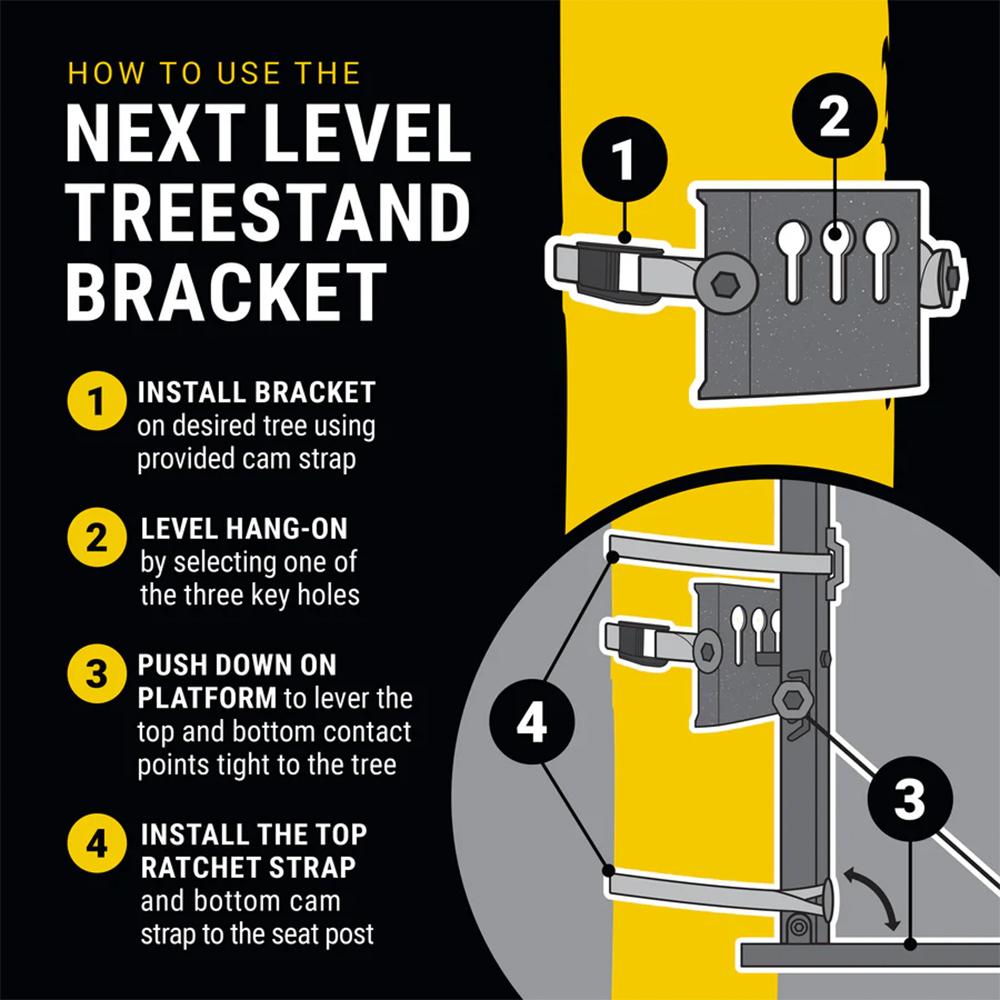 HOW TO USE THE

NEXT LEVEL TREESTAND BRACKET

1 INSTALL BRACKET on desired tree using provided cam strap

2 LEVEL HANG-ON by selecting one of the three key holes

3 PUSH DOWN ON PLATFORM to lever the top and bottom contact points tight to the tree

4 INSTALL THE TOP RATCHET STRAP and bottom cam strap to the seat post

1

2

4

3